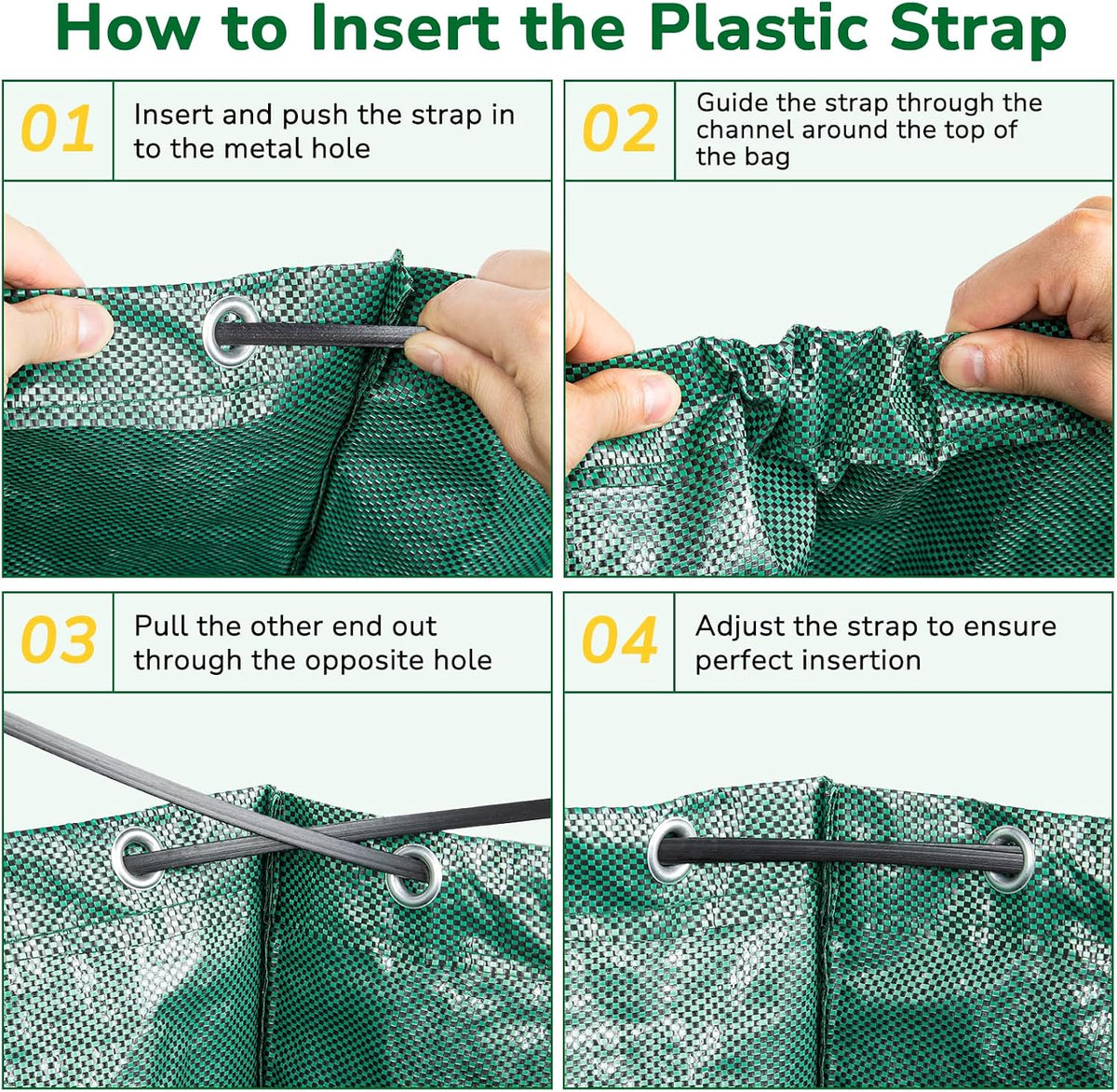 How to Insert the Plastic Strap

01 Insert and push the strap in to the metal hole

02 Guide the strap through the channel around the top of the bag

03 Pull the other end out through the opposite hole

04 Adjust the strap to ensure perfect insertion